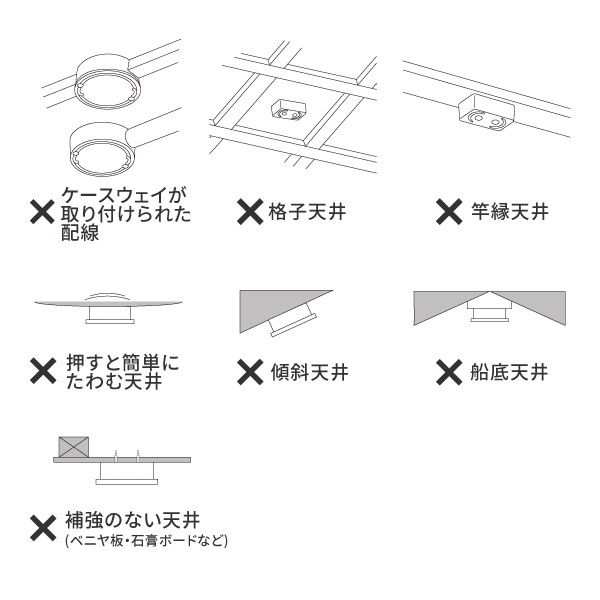 ✕ ケースウェイが取り付けられた配線

✕ 格子天井

✕ 竿縁天井

✕ 押すと簡単にたわむ天井

✕ 傾斜天井

✕ 船底天井

✕ 補強のない天井
(ベニヤ板・石膏ボードなど)